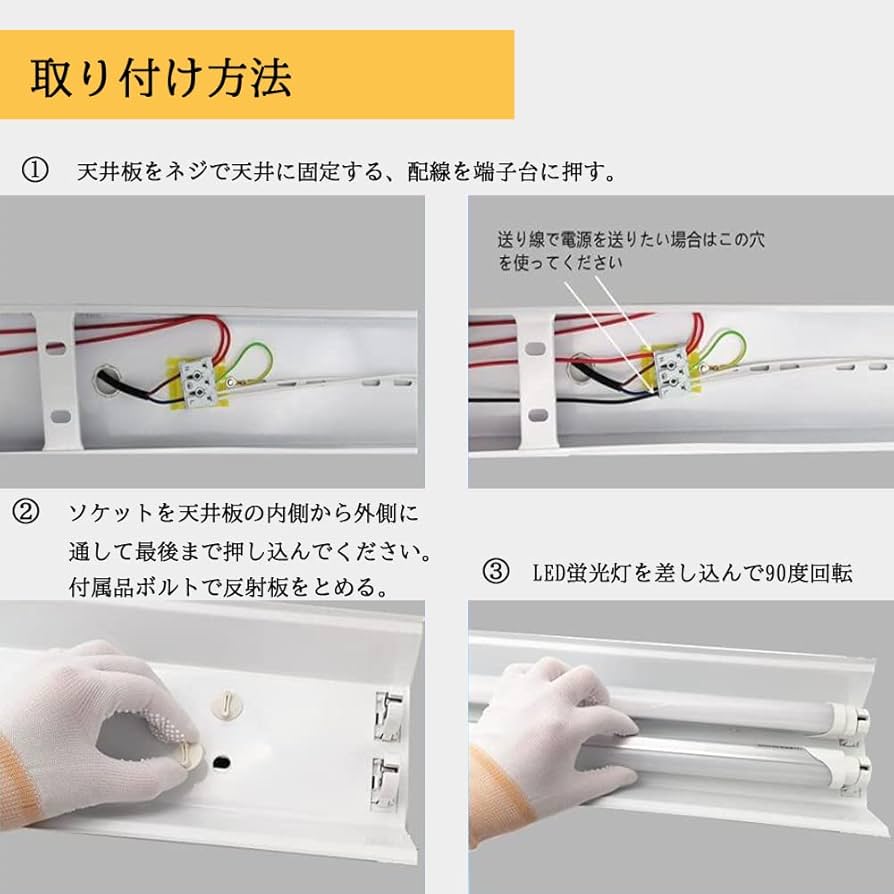 取り付け方法

① 天井板をネジで天井に固定する、配線を端子台に押す。

送り線で電源を送りたい場合はこの穴を使ってください

② ソケットを天井板の内側から外側に通して最後まで押し込んでください。付属品ボルトで反射板をとめる。

③ LED蛍光灯を差し込んで90度回転